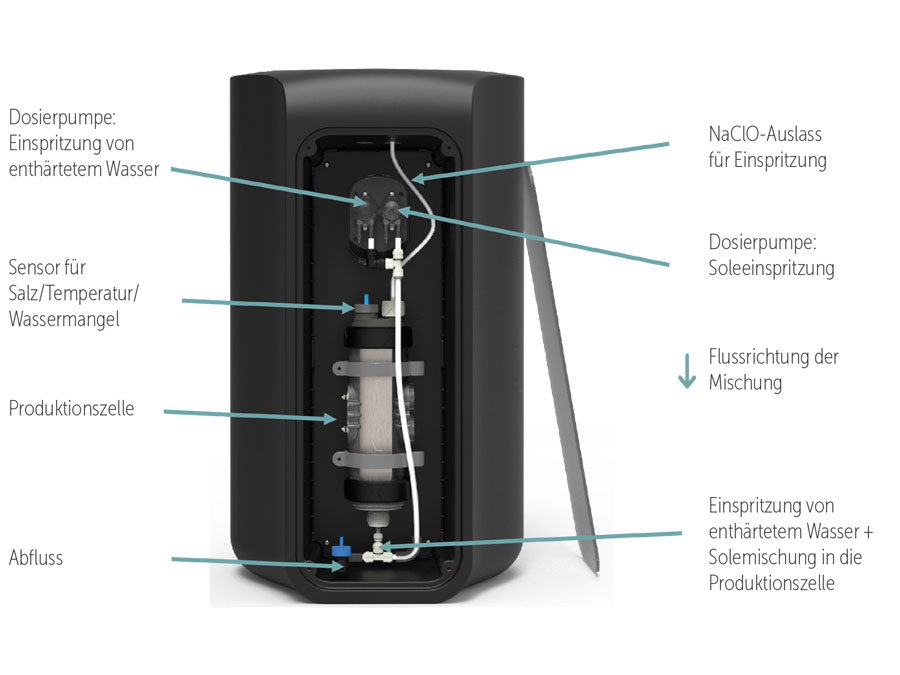 Dosierpumpe: Einspritzung von enthärtetem Wasser

Sensor für Salz/Temperatur/ Wassermangel

Produktionszelle

Abfluss

NaClO-Auslass für Einspritzung

Dosierpumpe: Soleeinspritzung

Flussrichtung der Mischung

Einspritzung von enthärtetem Wasser + Solemischung in die Produktionszelle